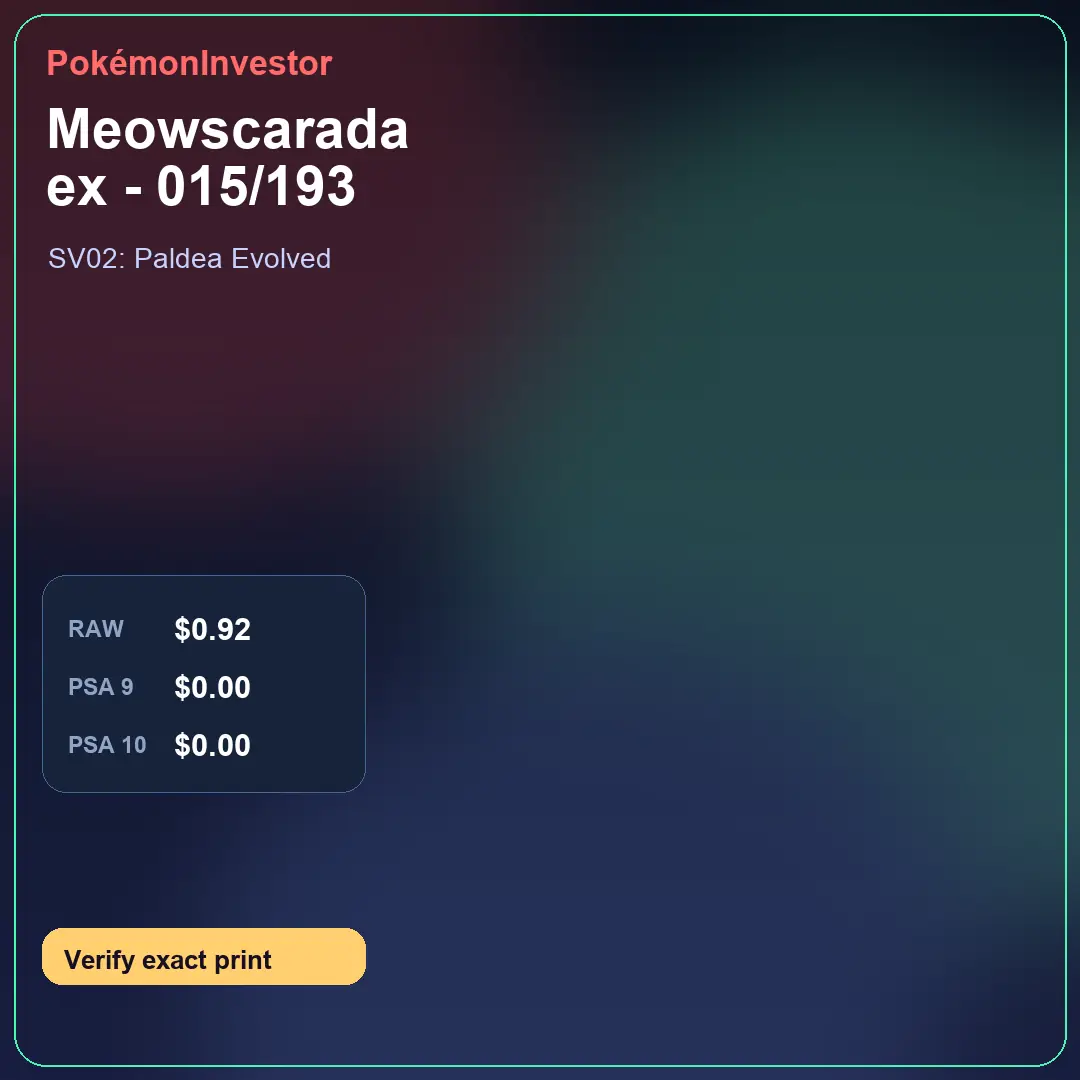 PokémonInvestor

Meowscarada ex - 015/193

SV02: Paldea Evolved

| RAW | $0.92 |
|---|---|
| PSA 9 | $0.00 |
| PSA 10 | $0.00 |

Verify exact print